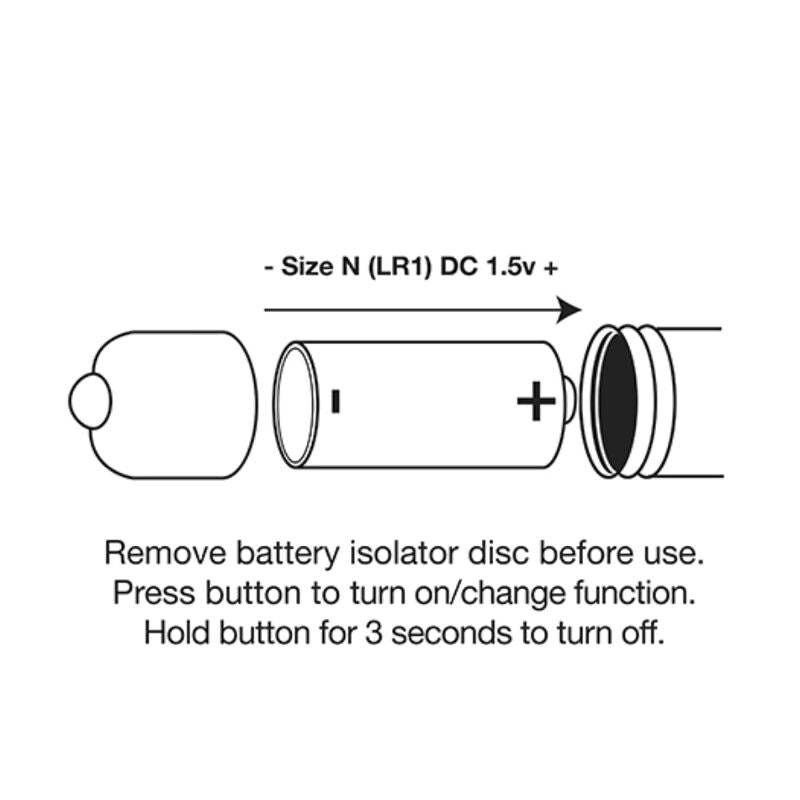 - Size N (LR1) DC 1.5v +

-

+

Remove battery isolator disc before use.
Press button to turn on/change function.
Hold button for 3 seconds to turn off.