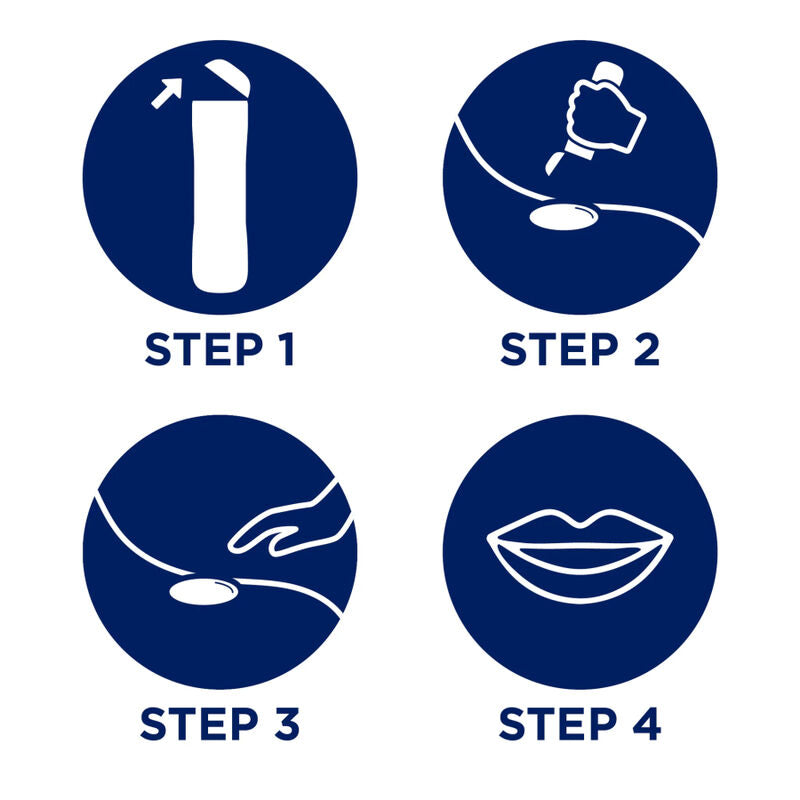 STEP 1

STEP 2

STEP 3

STEP 4