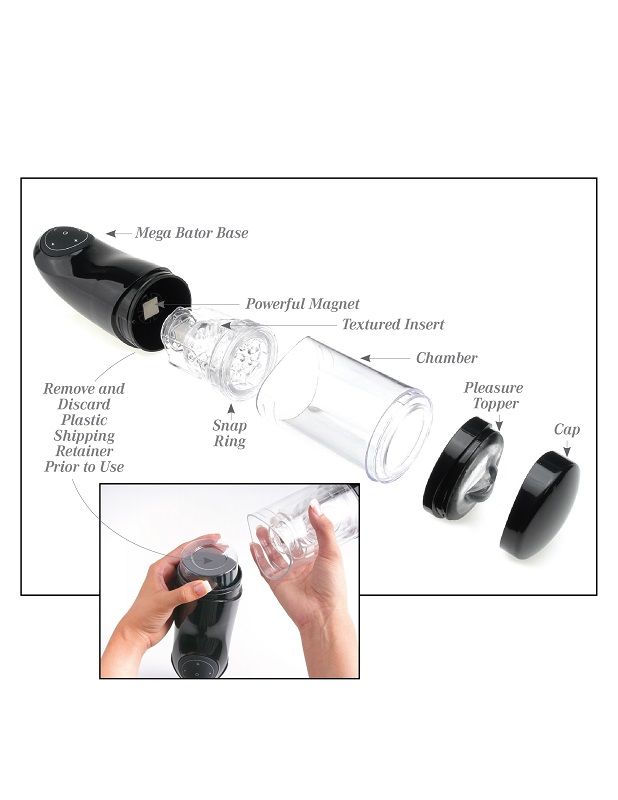 Mega Bator Base

Powerful Magnet

Textured Insert

Chamber

Remove and Discard Plastic Shipping Retainer Prior to Use

Snap Ring

Pleasure Topper

Cap